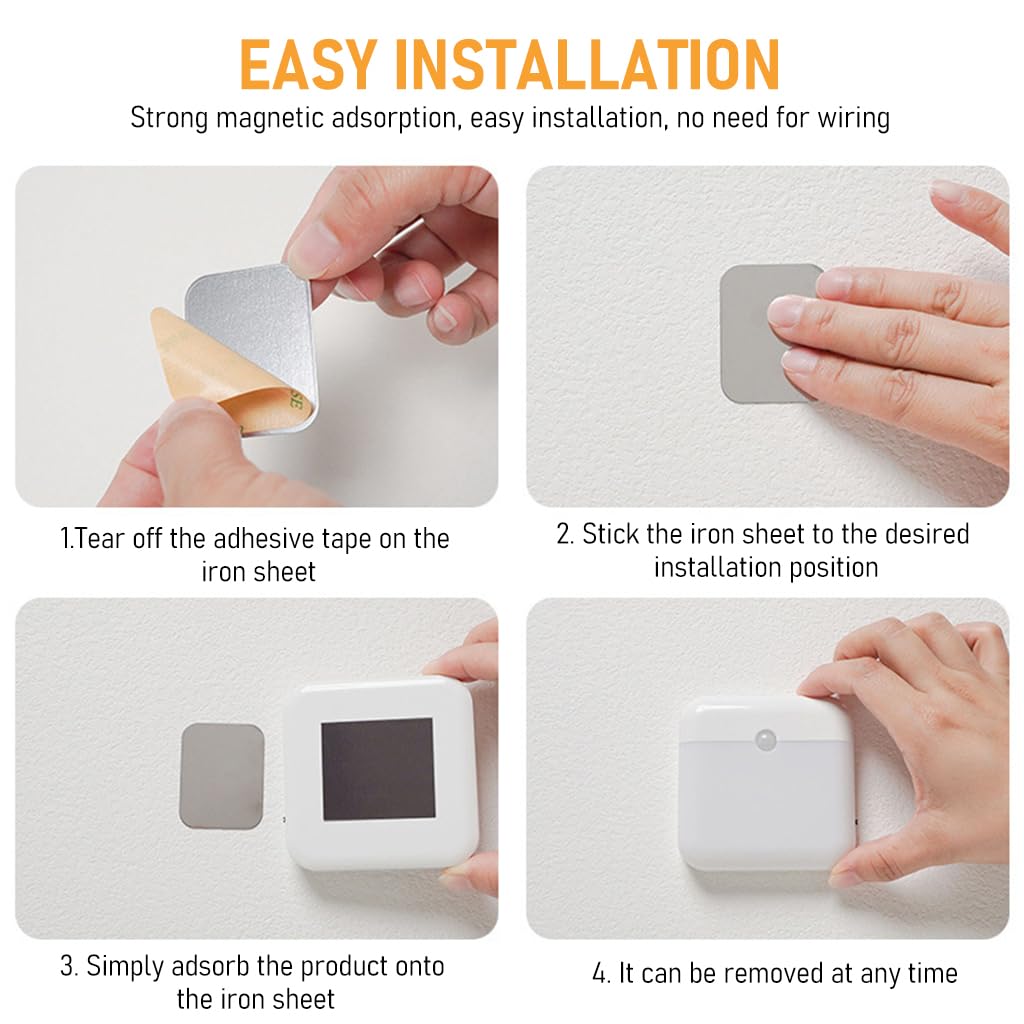 EASY INSTALLATION

Strong magnetic adsorption, easy installation, no need for wiring

1.Tear off the adhesive tape on the iron sheet

2. Stick the iron sheet to the desired installation position

3. Simply adsorb the product onto the iron sheet

4. It can be removed at any time